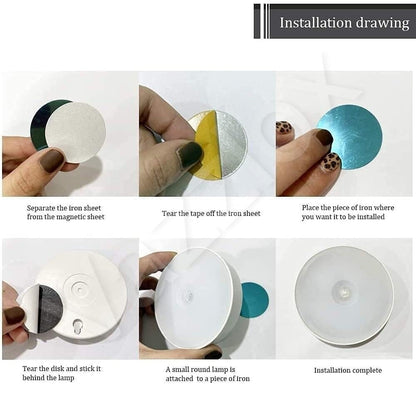 Installation drawing

Separate the iron sheet from the magnetic sheet

Tear the tape off the iron sheet

Place the piece of iron where you want it to be installed

Tear the disk and stick it behind the lamp

A small round lamp is attached to a piece of iron

Installation complete